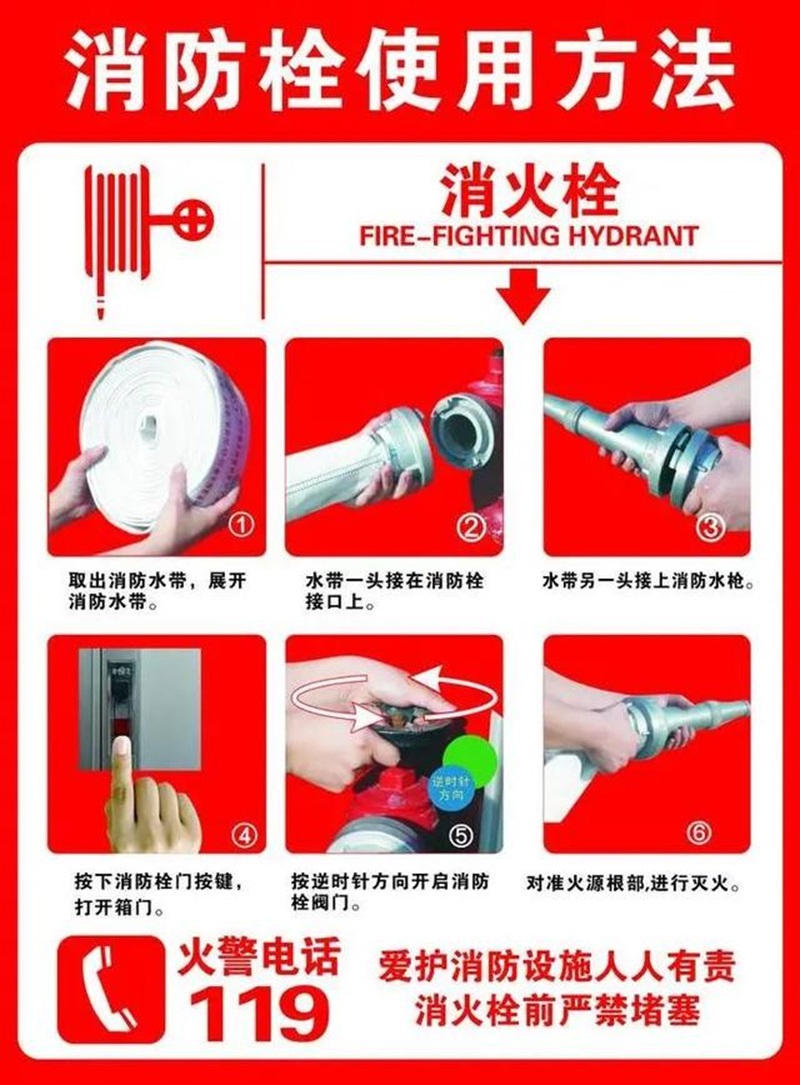 消防栓使用方法

消火栓
FIRE-FIGHTING HYDRANT

①
取出消防水带，展开消防水带。

②
水带一头接在消防栓接口上。

③
水带另一头接上消防水枪。

④
按下消防栓门按键，打开箱门。

逆时针方向
⑤
按逆时针方向开启消防栓阀门。

⑥
对准火源根部,进行灭火。

火警电话
119

爱护消防设施人人有责
消火栓前严禁堵塞